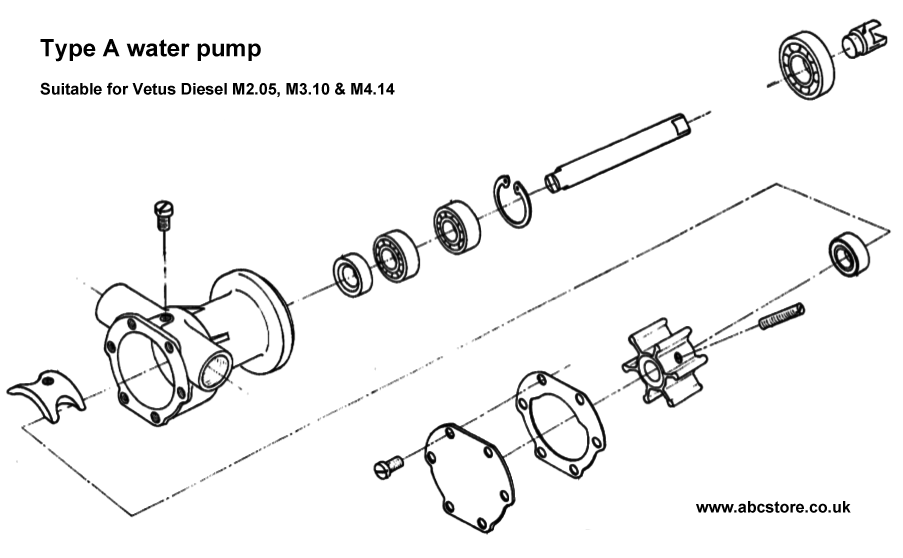 Type A water pump

Suitable for Vetus Diesel M2.05, M3.10 & M4.14

www.abcstore.co.uk